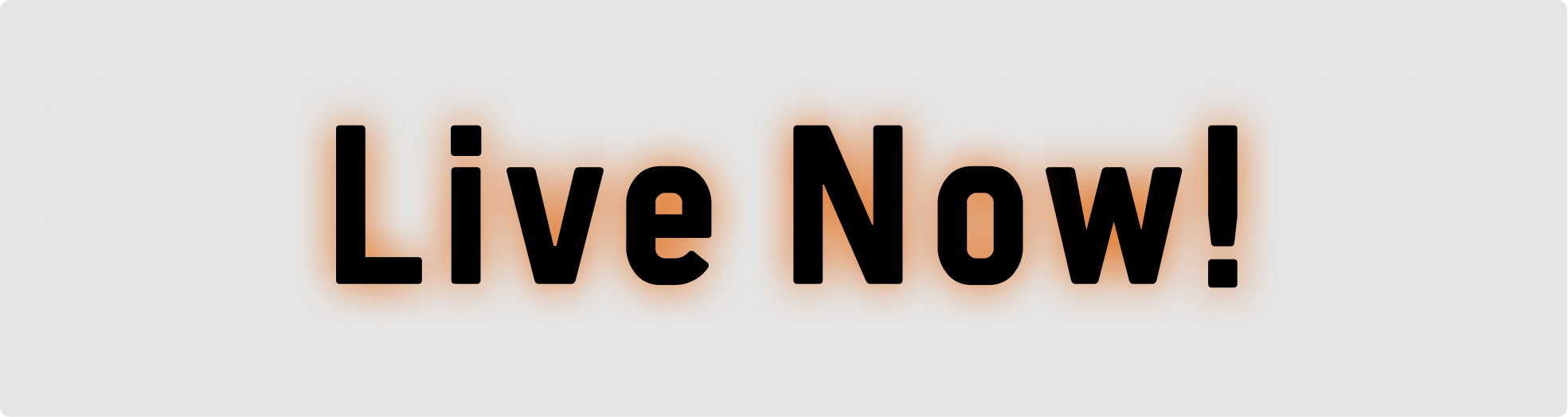 Live Now!